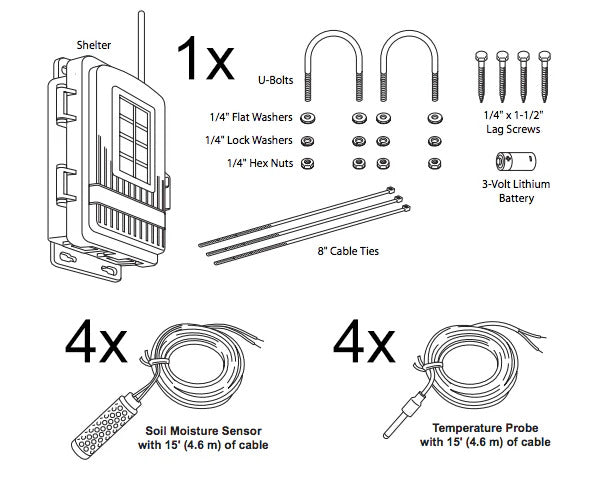 Shelter

1x

U-Bolts

1/4" Flat Washers

1/4" Lock Washers

1/4" Hex Nuts

1/4" x 1-1/2" Lag Screws

3-Volt Lithium Battery

8" Cable Ties

4x

Soil Moisture Sensor with 15' (4.6 m) of cable

4x

Temperature Probe with 15' (4.6 m) of cable