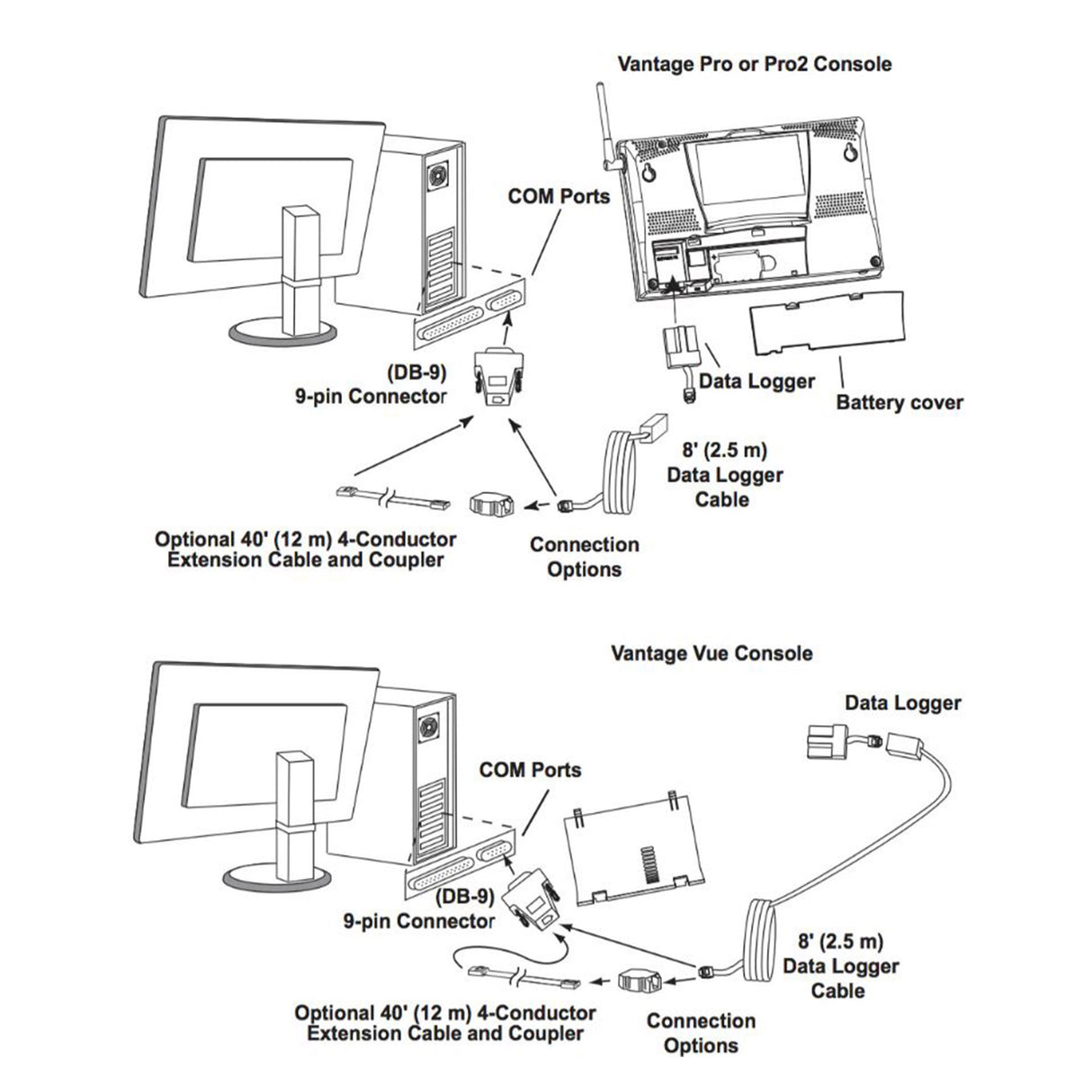 Vantage Pro or Pro2 Console

COM Ports

(DB-9)
9-pin Connector

Data Logger

Battery cover

8' (2.5 m)
Data Logger
Cable

Optional 40' (12 m) 4-Conductor
Extension Cable and Coupler

Connection
Options

Vantage Vue Console

Data Logger

COM Ports

(DB-9)
9-pin Connector

8' (2.5 m)
Data Logger
Cable

Optional 40' (12 m) 4-Conductor
Extension Cable and Coupler

Connection
Options