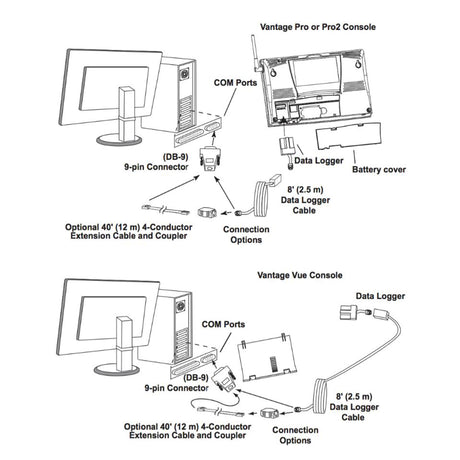 Vantage Pro or Pro2 Console

COM Ports

(DB-9)
9-pin Connector

Data Logger

Battery cover

8' (2.5 m)
Data Logger
Cable

Optional 40' (12 m) 4-Conductor
Extension Cable and Coupler

Connection
Options

Vantage Vue Console

Data Logger

COM Ports

(DB-9)
9-pin Connector

8' (2.5 m)
Data Logger
Cable

Optional 40' (12 m) 4-Conductor
Extension Cable and Coupler

Connection
Options