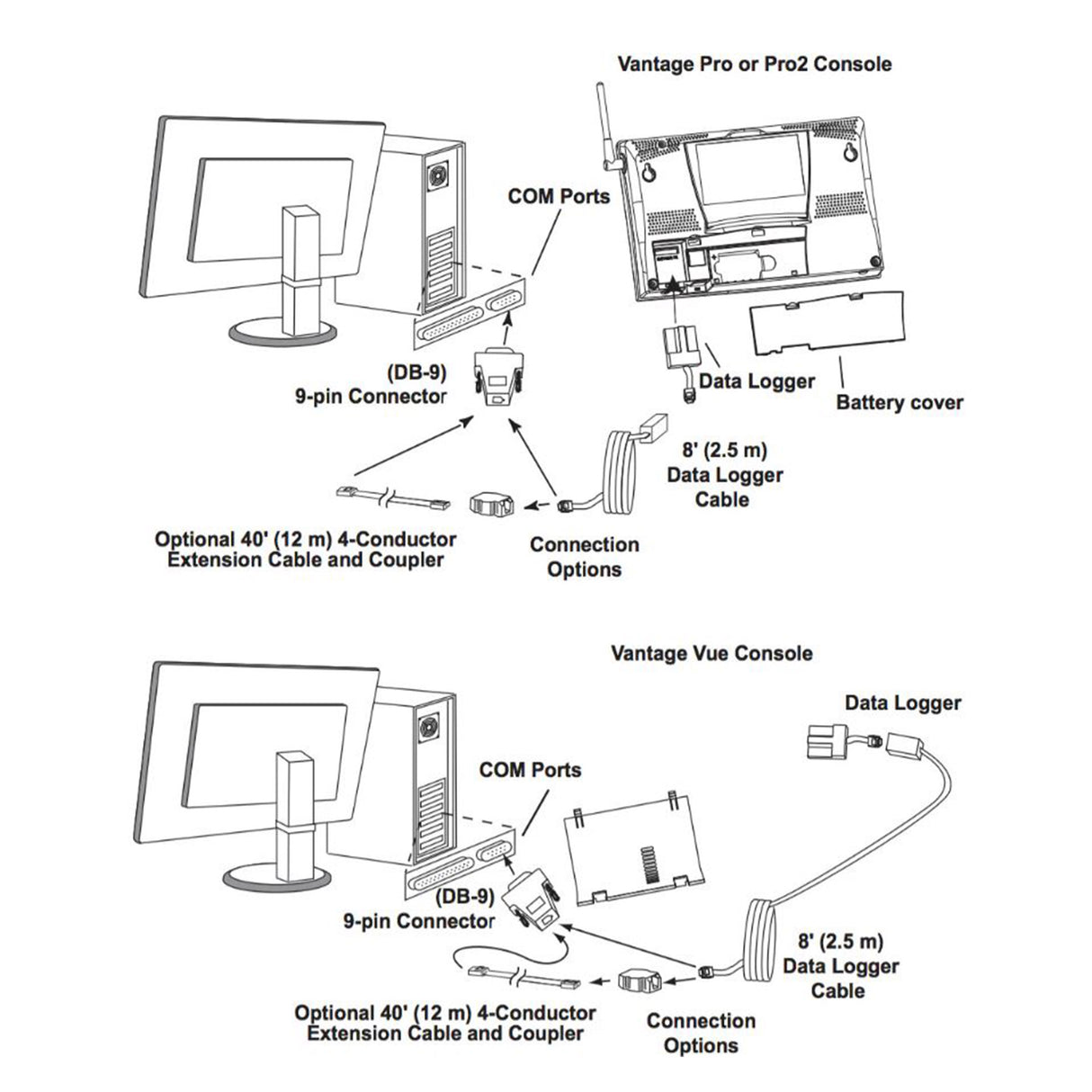 Vantage Pro or Pro2 Console

COM Ports

(DB-9)
9-pin Connector

Data Logger

Battery cover

8' (2.5 m)
Data Logger
Cable

Optional 40' (12 m) 4-Conductor
Extension Cable and Coupler

Connection
Options

Vantage Vue Console

Data Logger

COM Ports

(DB-9)
9-pin Connector

8' (2.5 m)
Data Logger
Cable

Optional 40' (12 m) 4-Conductor
Extension Cable and Coupler

Connection
Options